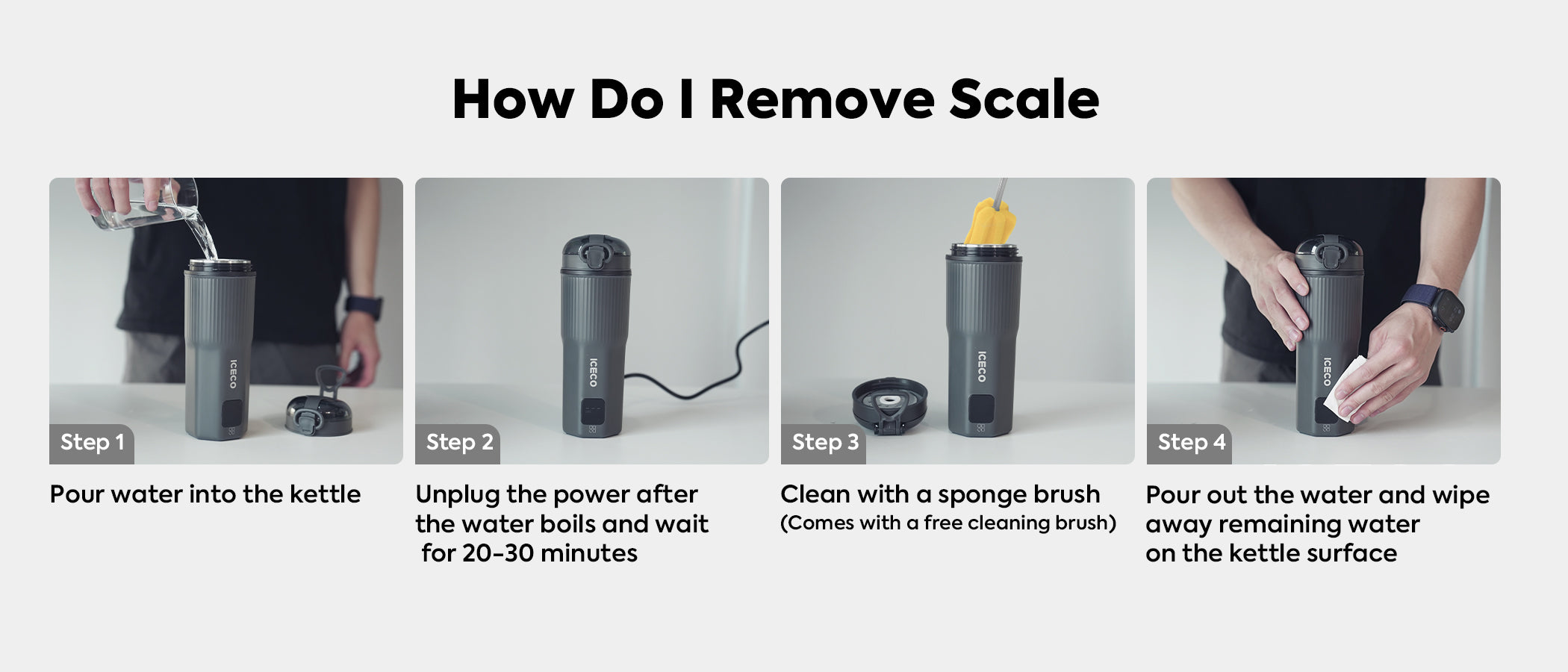 How Do I Remove Scale

ICECO

Step 1

Pour water into the kettle

ICECO

Step 2

Unplug the power after the water boils and wait for 20-30 minutes

ICECO

Step 3

Clean with a sponge brush
(Comes with a free cleaning brush)

ICECO

Step 4

Pour out the water and wipe away remaining water on the kettle surface