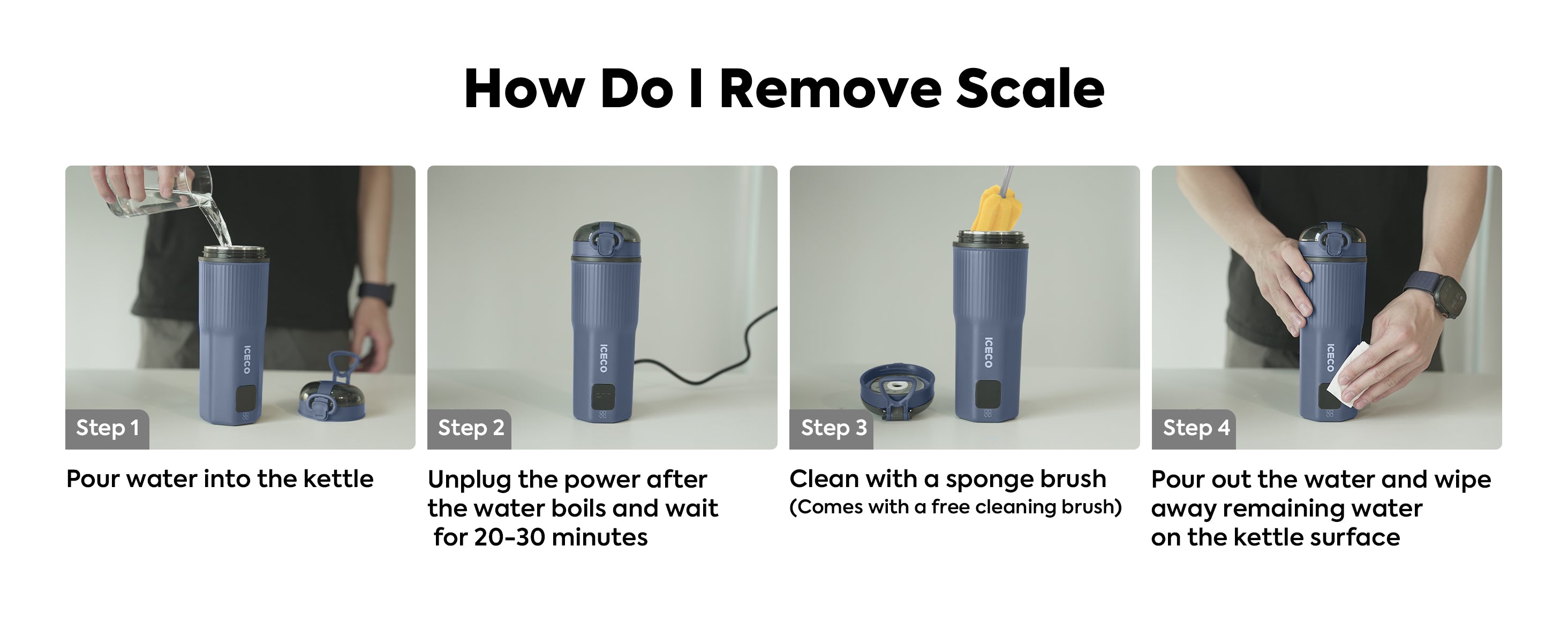 How Do I Remove Scale

ICECO

Step 1

Pour water into the kettle

ICECO

Step 2

Unplug the power after the water boils and wait for 20-30 minutes

ICECO

Step 3

Clean with a sponge brush
(Comes with a free cleaning brush)

ICECO

Step 4

Pour out the water and wipe away remaining water on the kettle surface