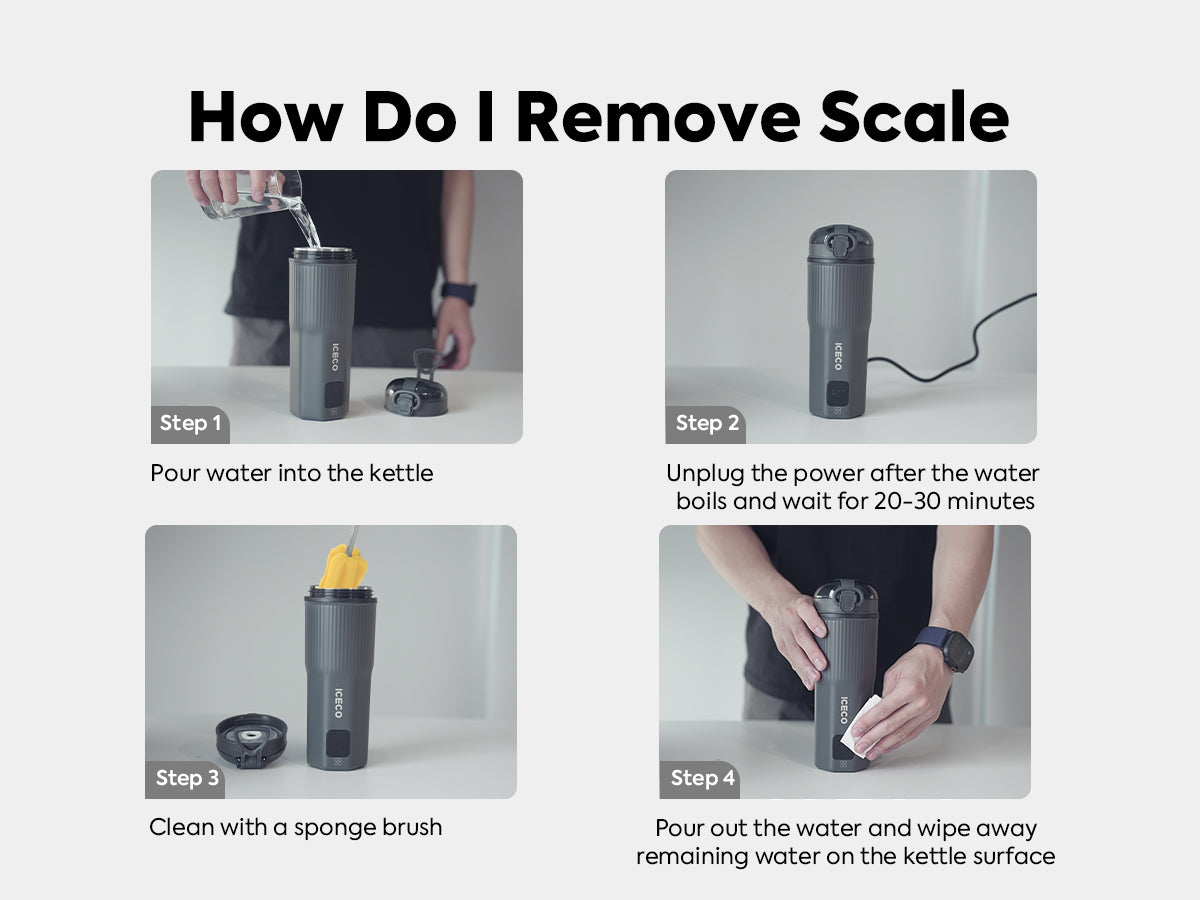 How Do I Remove Scale

ICECO

Step 1

Pour water into the kettle

ICECO

Step 2

Unplug the power after the water boils and wait for 20-30 minutes

ICECO

Step 3

Clean with a sponge brush

ICECO

Step 4

Pour out the water and wipe away remaining water on the kettle surface