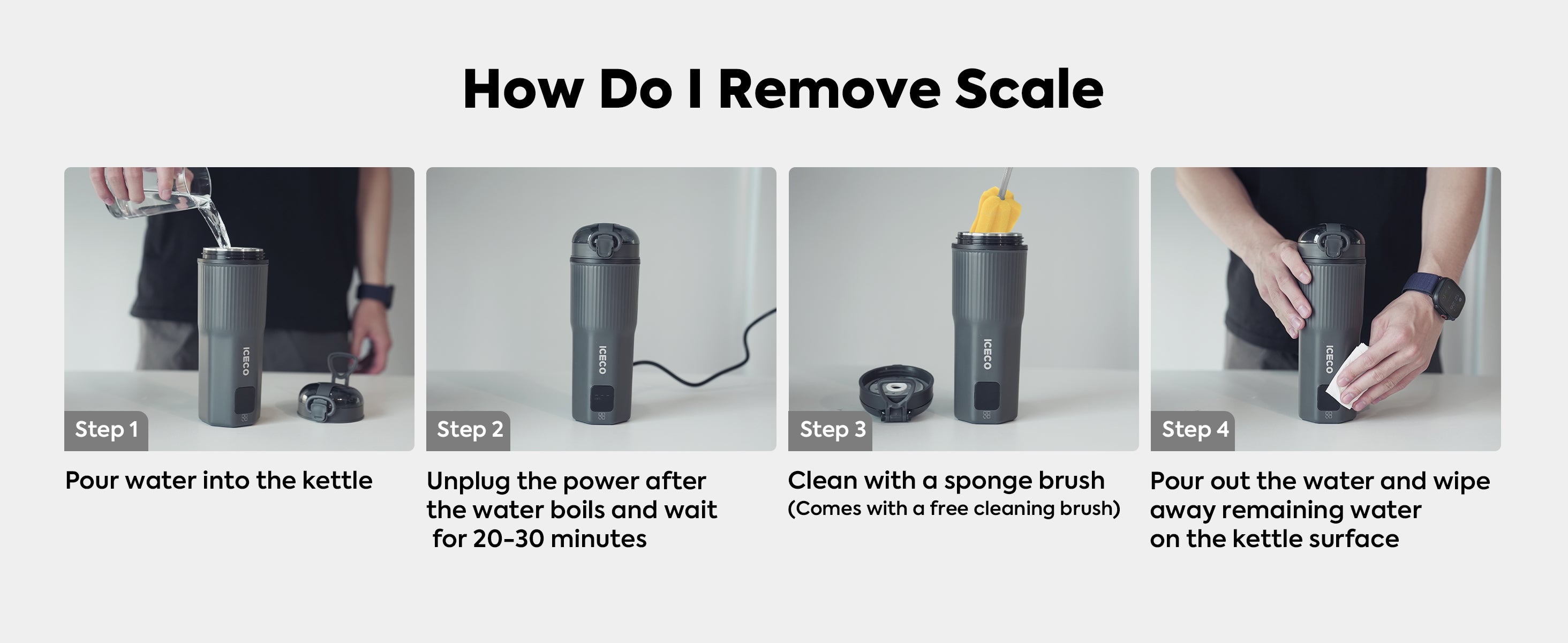 How Do I Remove Scale

ICECO

Step 1

Pour water into the kettle

ICECO

Step 2

Unplug the power after the water boils and wait for 20-30 minutes

ICECO

Step 3

Clean with a sponge brush
(Comes with a free cleaning brush)

ICECO

Step 4

Pour out the water and wipe away remaining water on the kettle surface