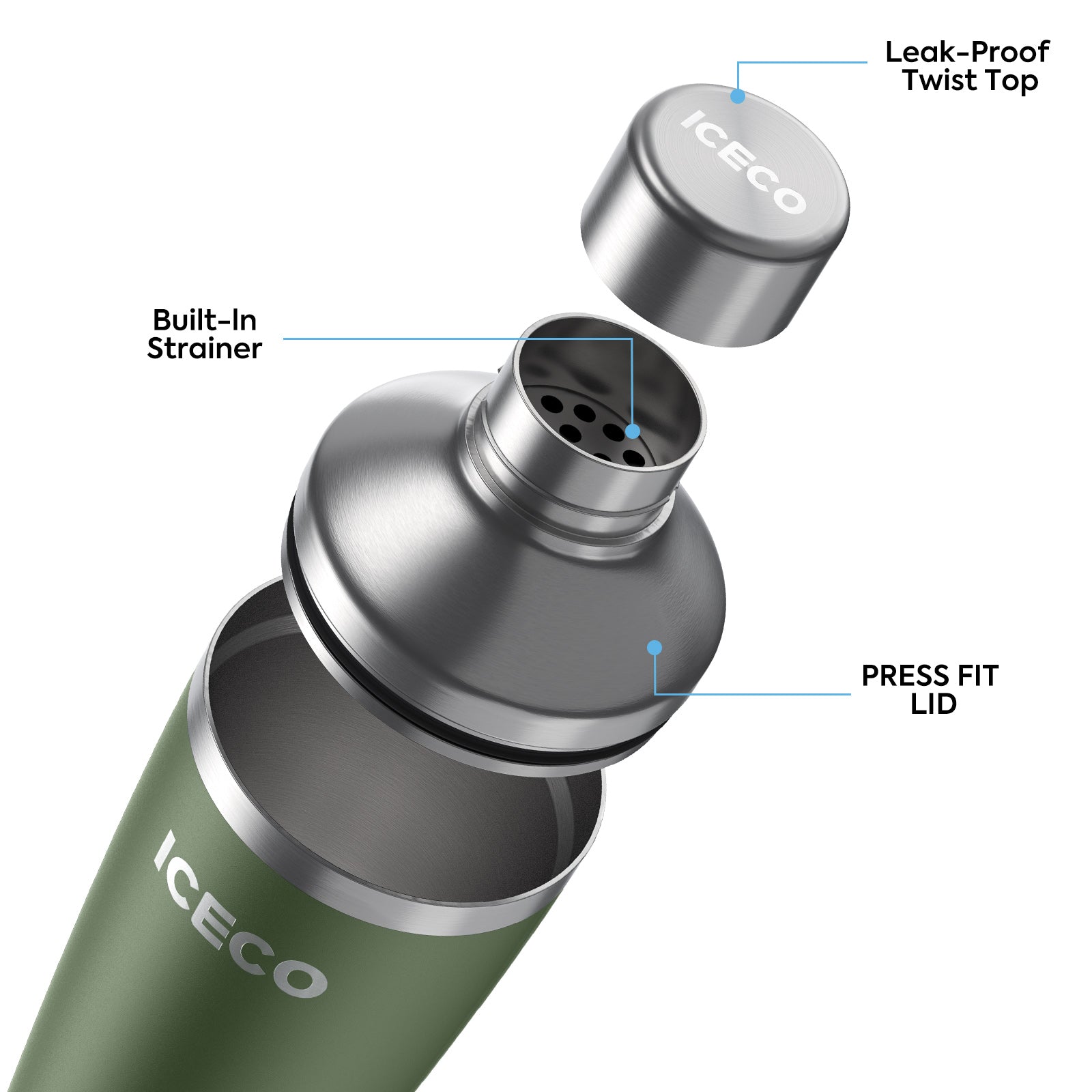 Leak-Proof Twist Top

ICECO

Built-In Strainer

PRESS FIT LID

ICECO