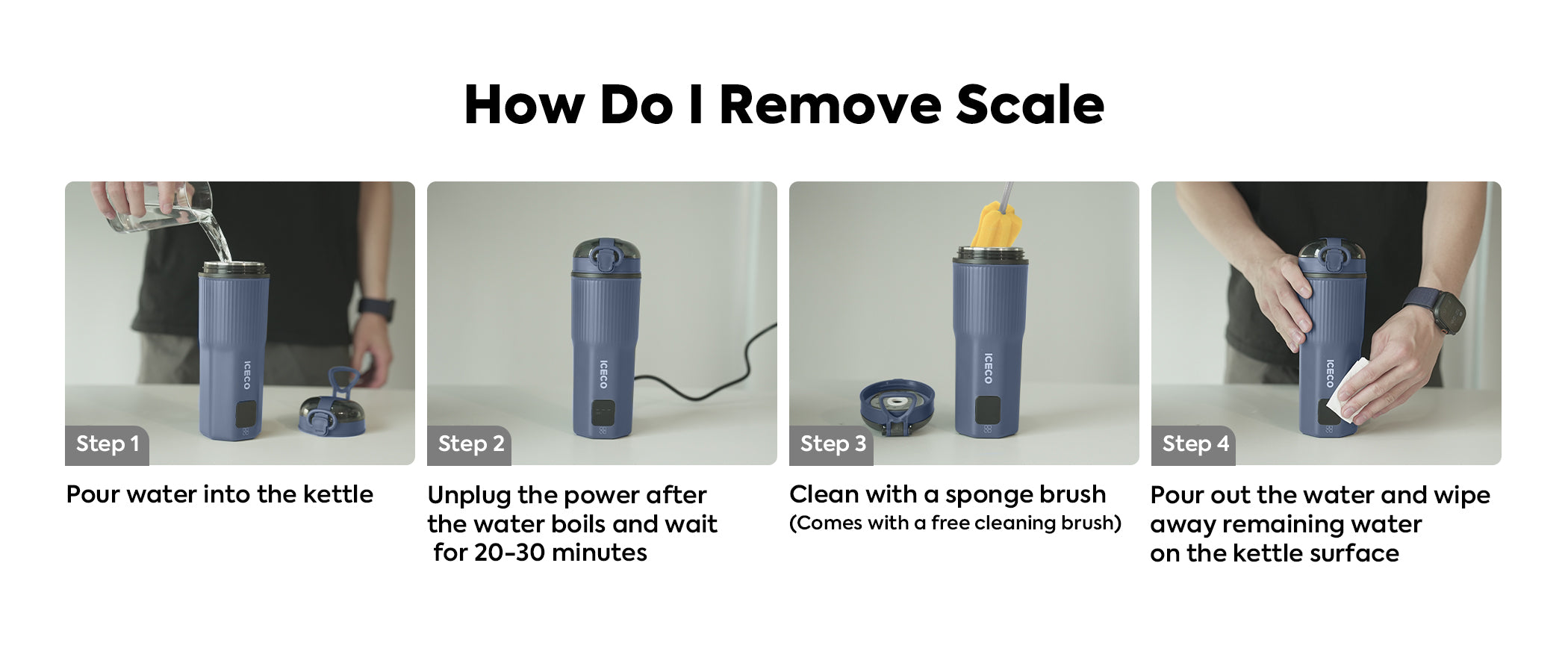 How Do I Remove Scale

ICECO

Step 1

Pour water into the kettle

ICECO

Step 2

Unplug the power after the water boils and wait for 20-30 minutes

ICECO

Step 3

Clean with a sponge brush
(Comes with a free cleaning brush)

ICECO

Step 4

Pour out the water and wipe away remaining water on the kettle surface