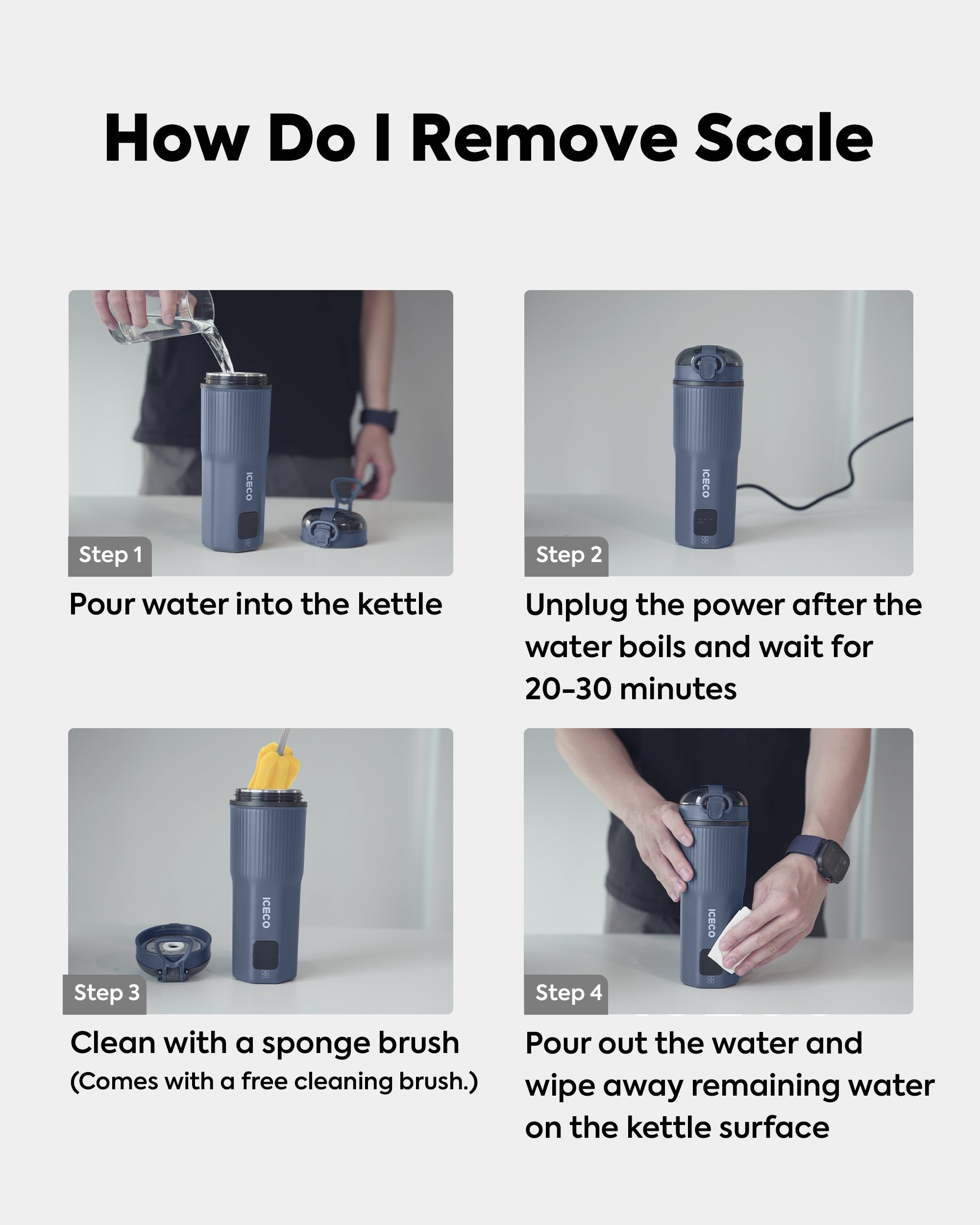 How Do I Remove Scale

ICECO

Step 1

Pour water into the kettle

ICECO

Step 2

Unplug the power after the water boils and wait for 20-30 minutes

ICECO

Step 3

Clean with a sponge brush
(Comes with a free cleaning brush.)

ICECO

Step 4

Pour out the water and wipe away remaining water on the kettle surface